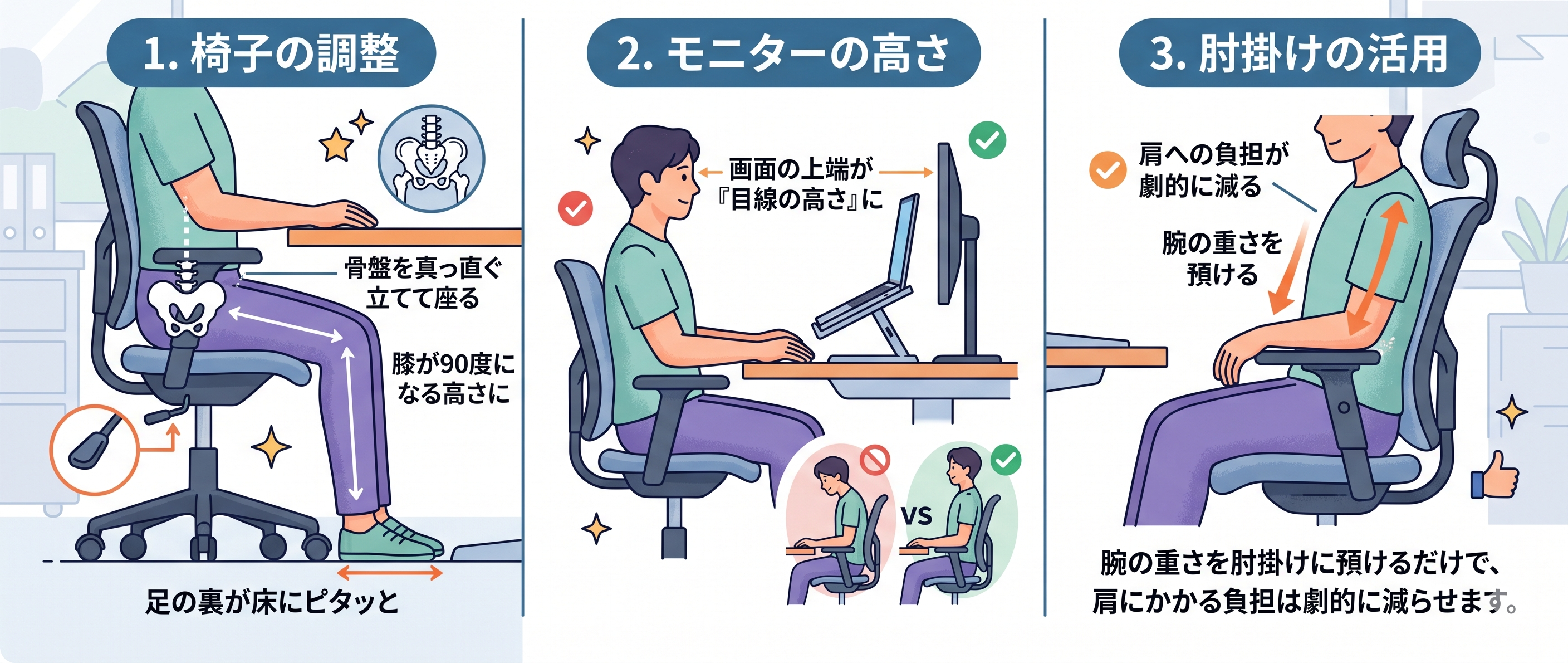 1. 椅子の調整

骨盤を真っ直ぐ立てて座る

膝が90度になる高さに

足の裏が床にピタッと

2. モニターの高さ

画面の上端が『目線の高さ』に

VS

3. 肘掛けの活用

肩への負担が劇的に減る

腕の重さを預ける

腕の重さを肘掛けに預けるだけで、肩にかかる負担は劇的に減らせます。